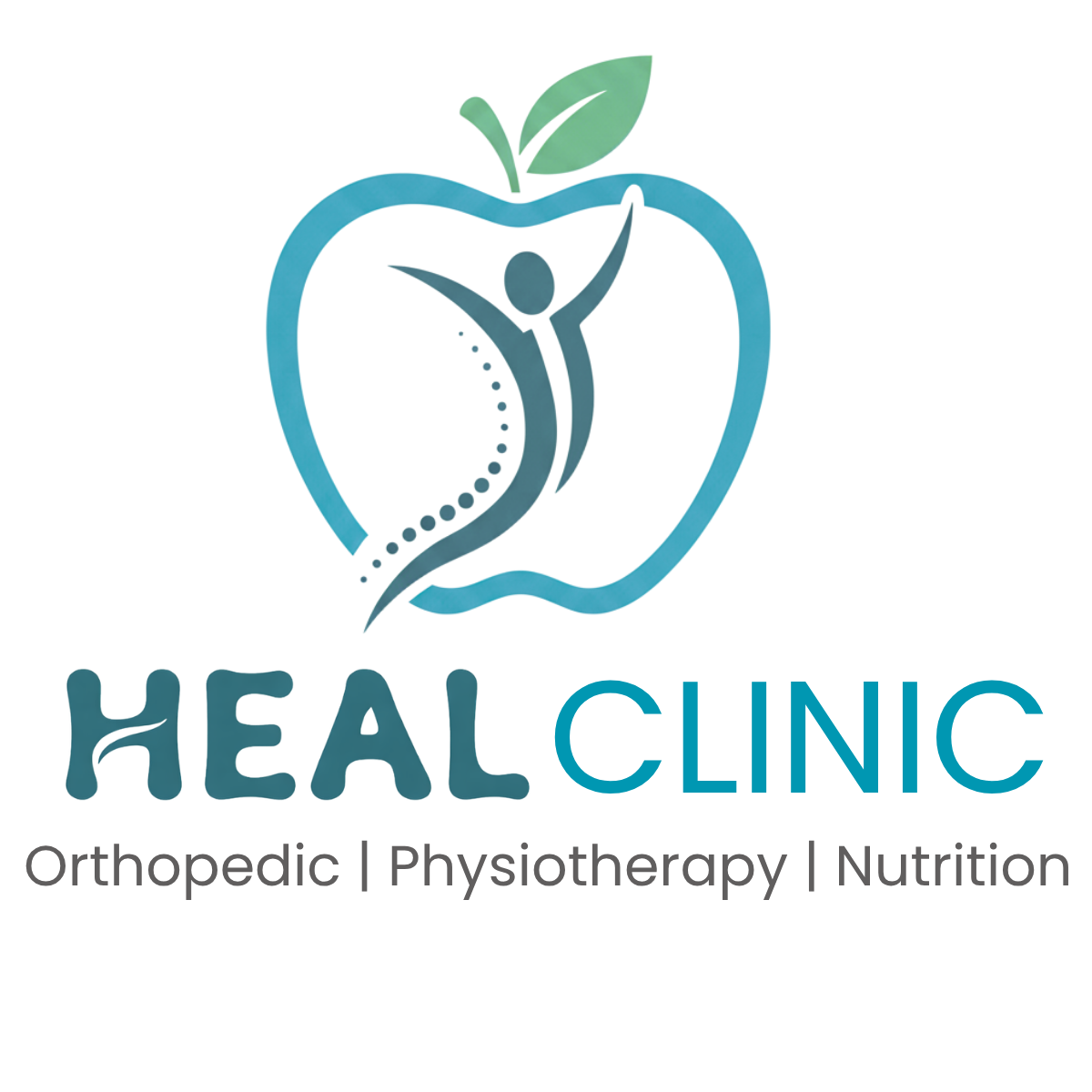 HEAL CLINIC
Orthopedic | Physiotherapy | Nutrition